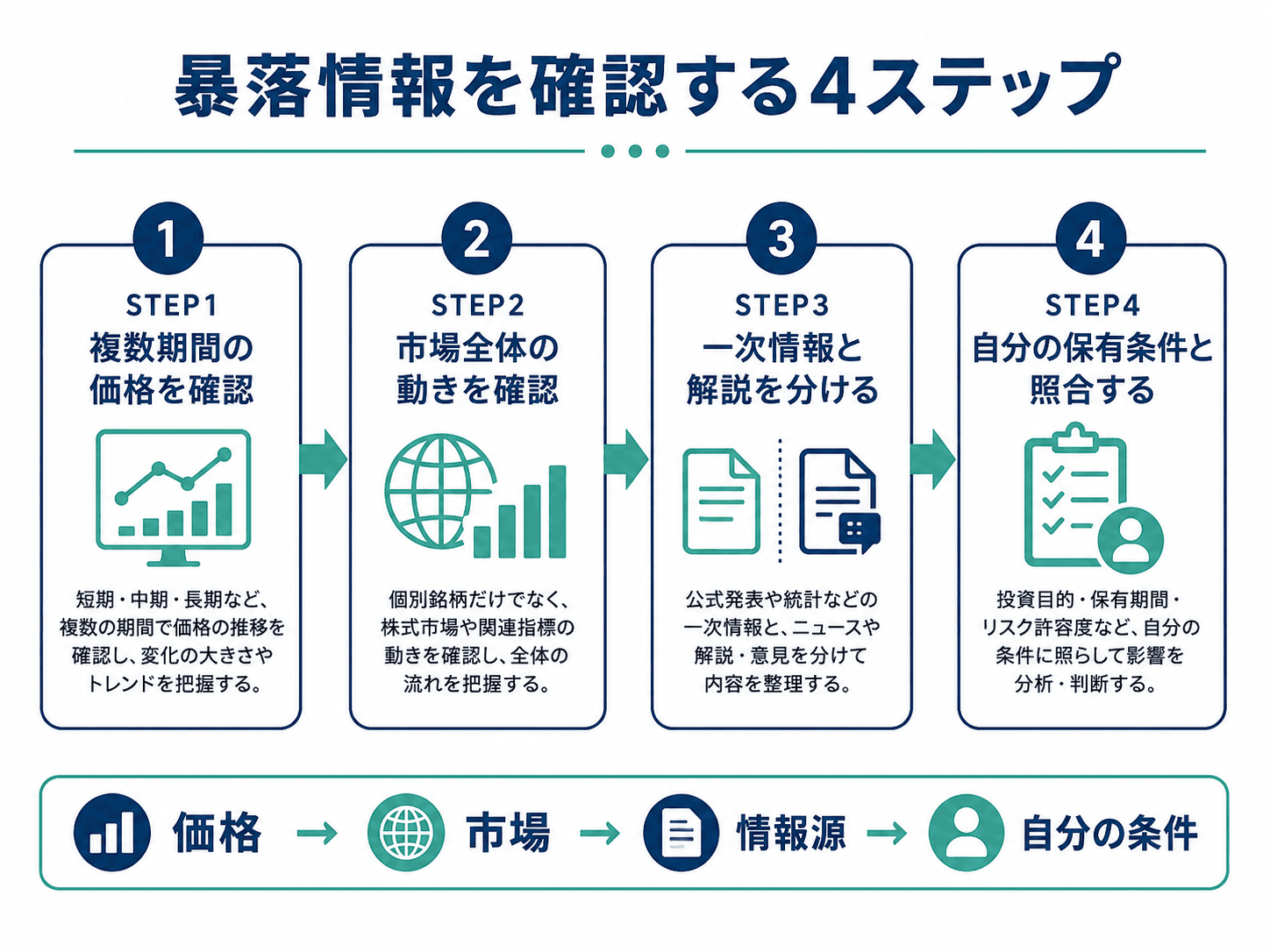 暴落情報を確認する4ステップ

1
STEP1
複数期間の価格を確認
短期・中期・長期など、複数の期間で価格の推移を確認し、変化の大きさやトレンドを把握する。

2
STEP2
市場全体の動きを確認
個別銘柄だけでなく、株式市場や関連指標の動きを確認し、全体の流れを把握する。

3
STEP3
一次情報と解説を分ける
公式発表や統計などの一次情報と、ニュースや解説・意見を分けて内容を整理する。

4
STEP4
自分の保有条件と照合する
投資目的・保有期間・リスク許容度など、自分の条件に照らして影響を分析・判断する。

価格 → 市場 → 情報源 → 自分の条件